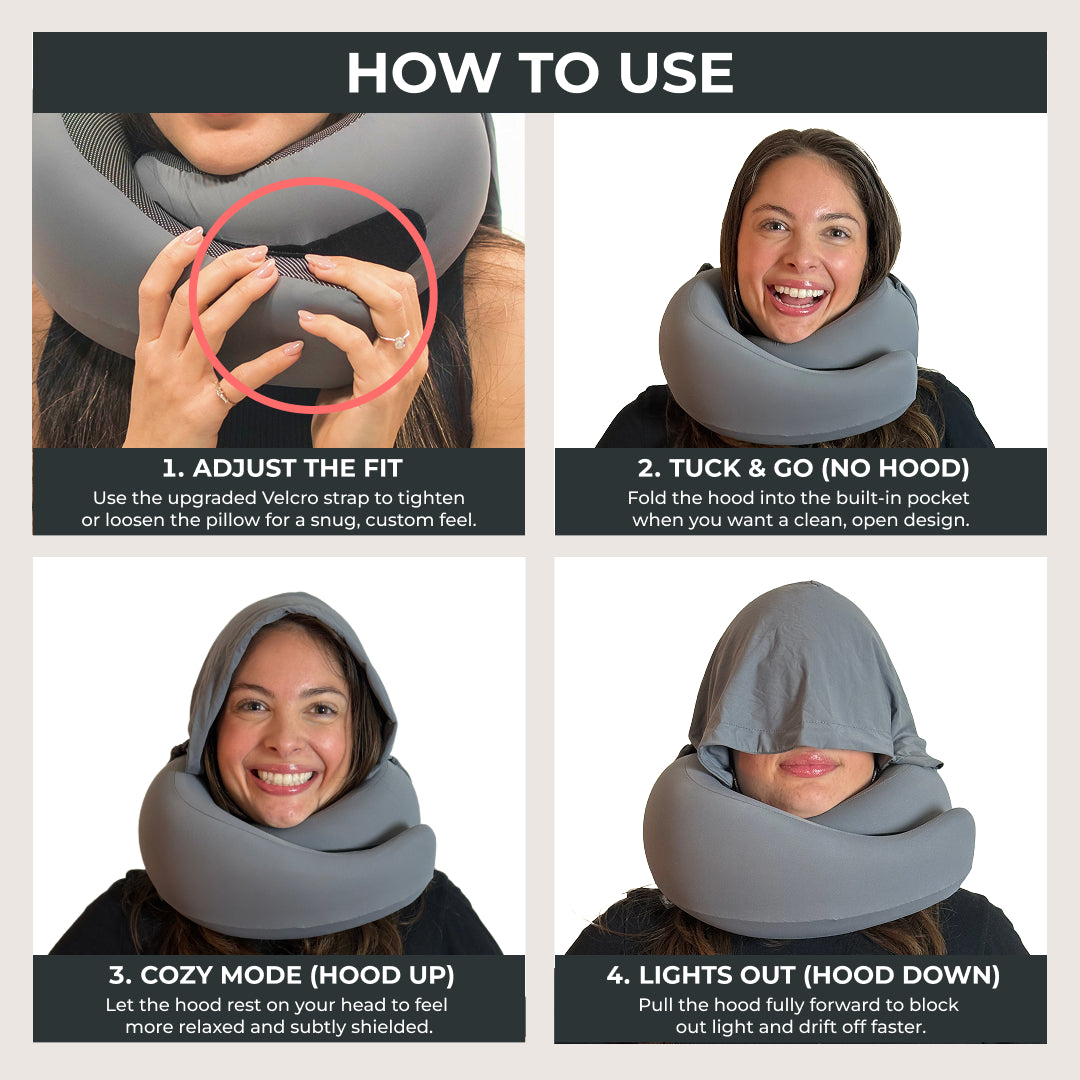 HOW TO USE

1. ADJUST THE FIT
Use the upgraded Velcro strap to tighten or loosen the pillow for a snug, custom feel.

2. TUCK & GO (NO HOOD)
Fold the hood into the built-in pocket when you want a clean, open design.

3. COZY MODE (HOOD UP)
Let the hood rest on your head to feel more relaxed and subtly shielded.

4. LIGHTS OUT (HOOD DOWN)
Pull the hood fully forward to block out light and drift off faster.